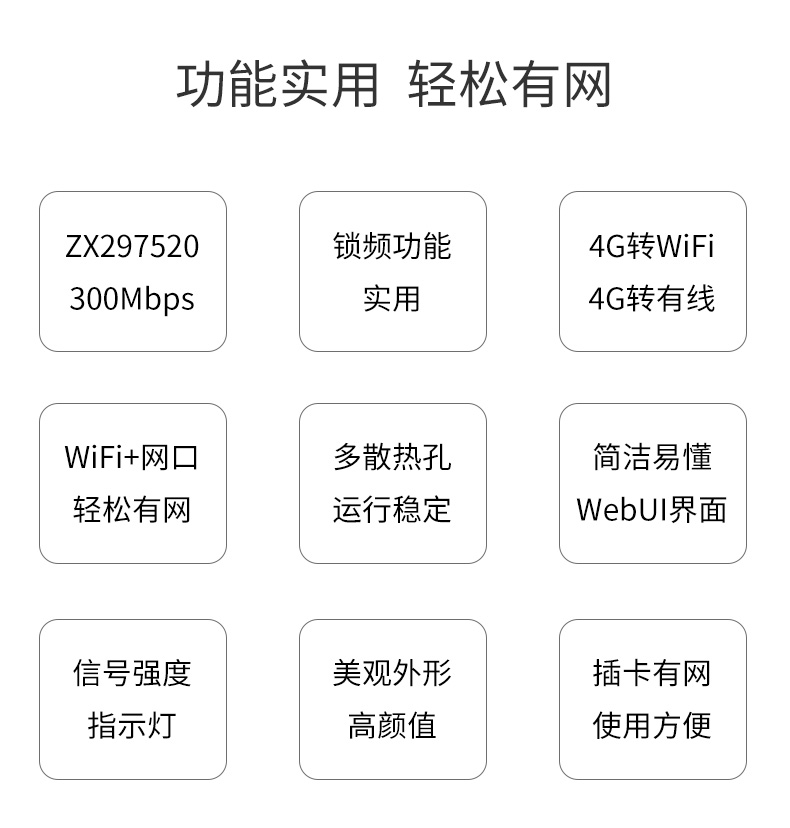 功能实用 轻松有网

ZX297520
300Mbps

锁频功能
实用

4G转WiFi
4G转有线

WiFi+网口
轻松有网

多散热孔
运行稳定

简洁易懂
WebUI界面

信号强度
指示灯

美观外形
高颜值

插卡有网
使用方便