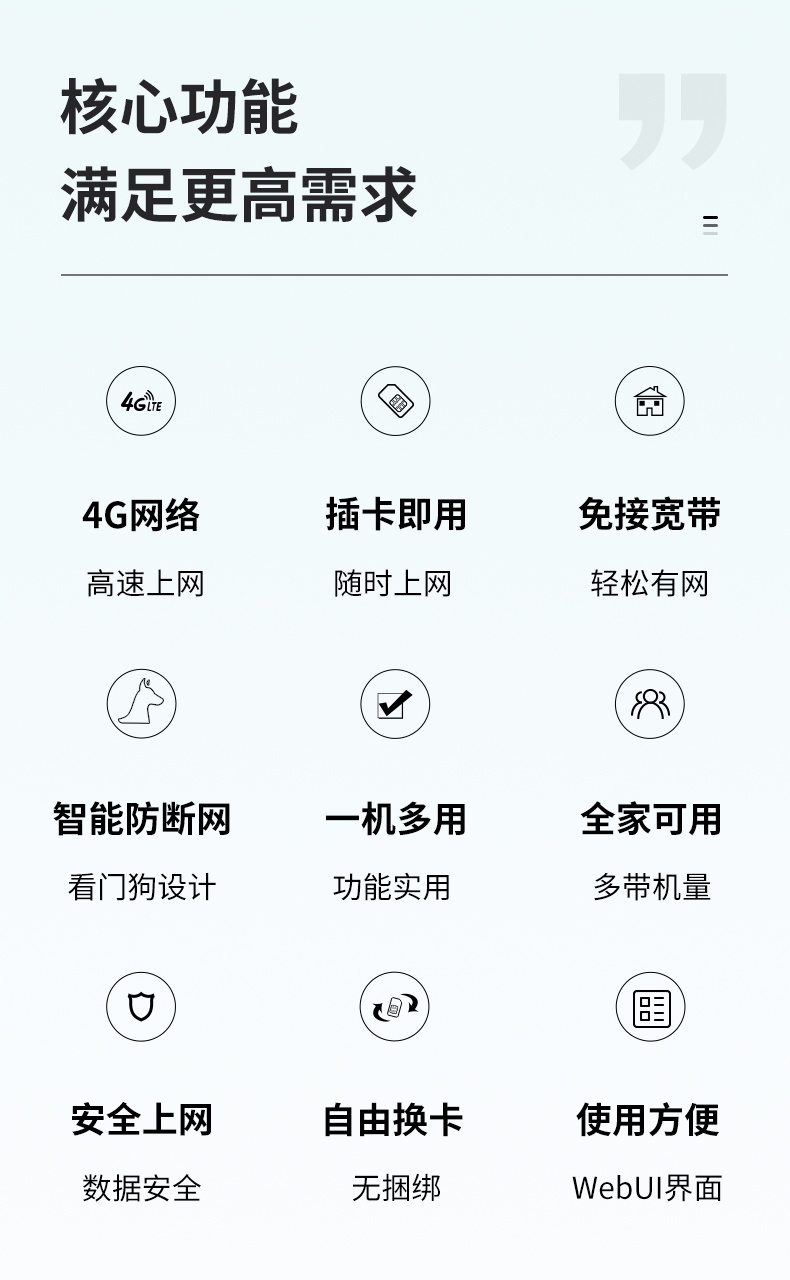 核心功能
满足更高需求

4G网络
高速上网

插卡即用
随时上网

免接宽带
轻松有网

智能防断网
看门狗设计

一机多用
功能实用

全家可用
多带机量

安全上网
数据安全

自由换卡
无捆绑

使用方便
WebUI界面