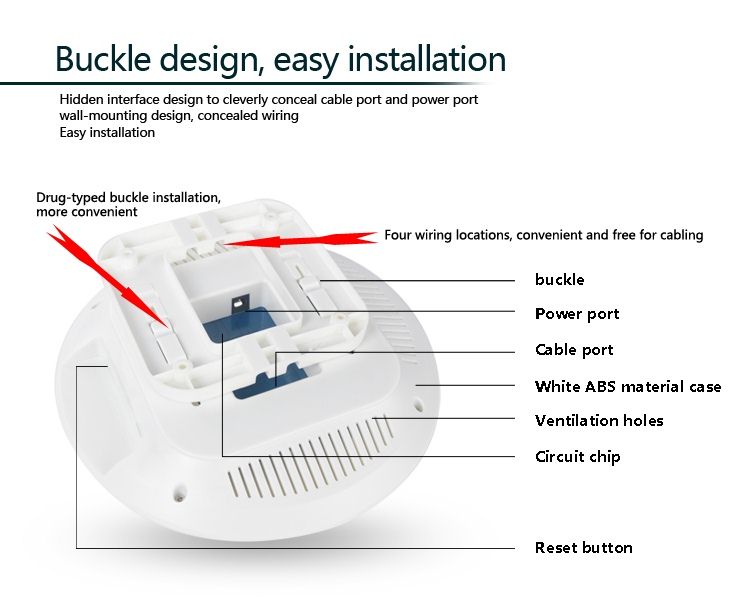 Buckle design, easy installation

Hidden interface design to cleverly conceal cable port and power port
wall-mounting design, concealed wiring
Easy installation

Drug-typed buckle installation, more convenient

Four wiring locations, convenient and free for cabling

buckle

Power port

Cable port

White ABS material case

Ventilation holes

Circuit chip

Reset button